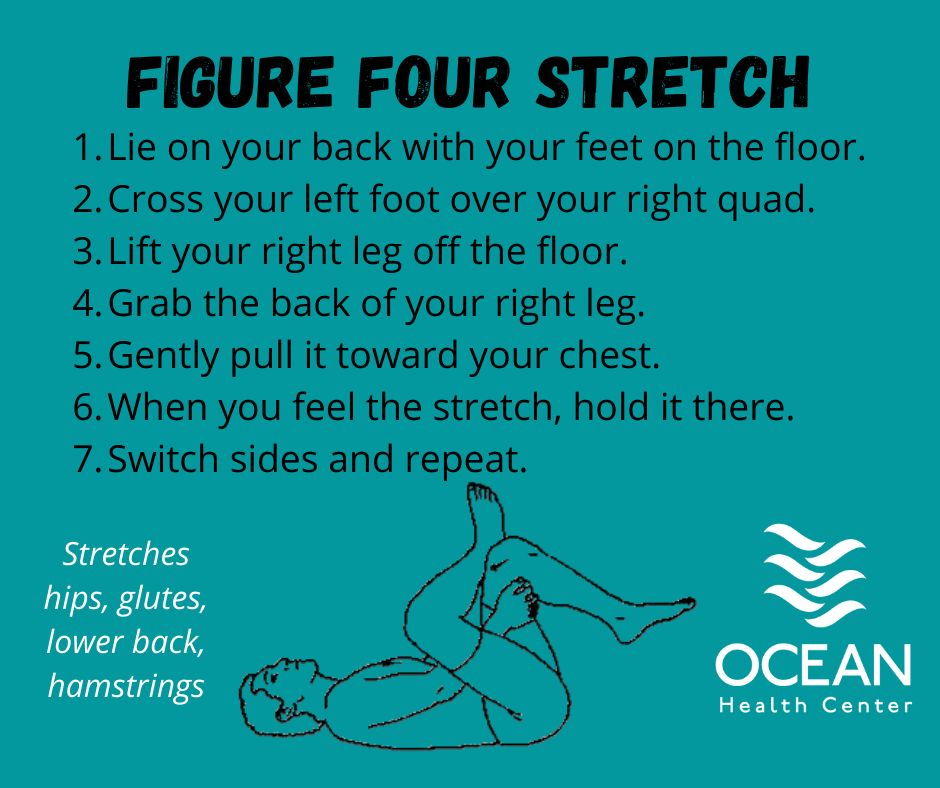 FIGURE FOUR STRETCH

1. Lie on your back with your feet on the floor.
2. Cross your left foot over your right quad.
3. Lift your right leg off the floor.
4. Grab the back of your right leg.
5. Gently pull it toward your chest.
6. When you feel the stretch, hold it there.
7. Switch sides and repeat.

Stretches hips, glutes, lower back, hamstrings

OCEAN
Health Center